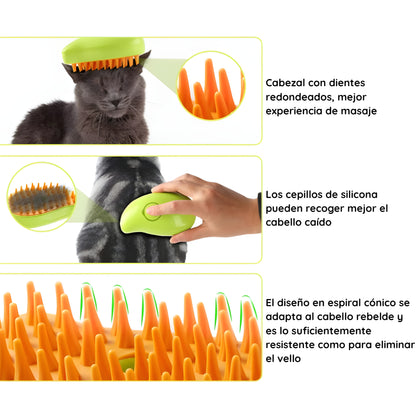 Cabezal con dientes redondeados, mejor experiencia de masaje

Los cepillos de silicona pueden recoger mejor el cabello caído

El diseño en espiral cónico se adapta al cabello rebelde y es lo suficientemente resistente como para eliminar el vello