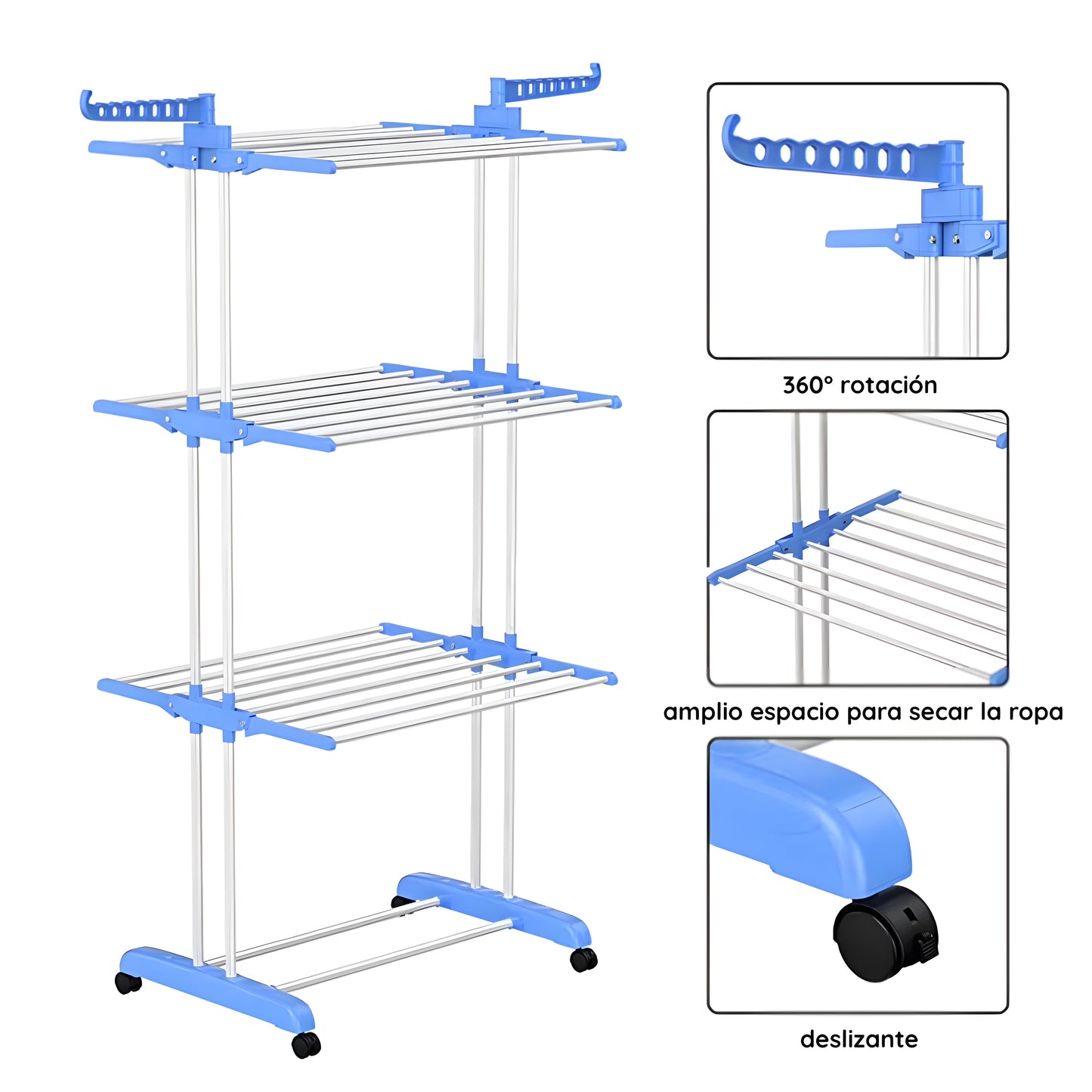 360° rotación

amplio espacio para secar la ropa

deslizante