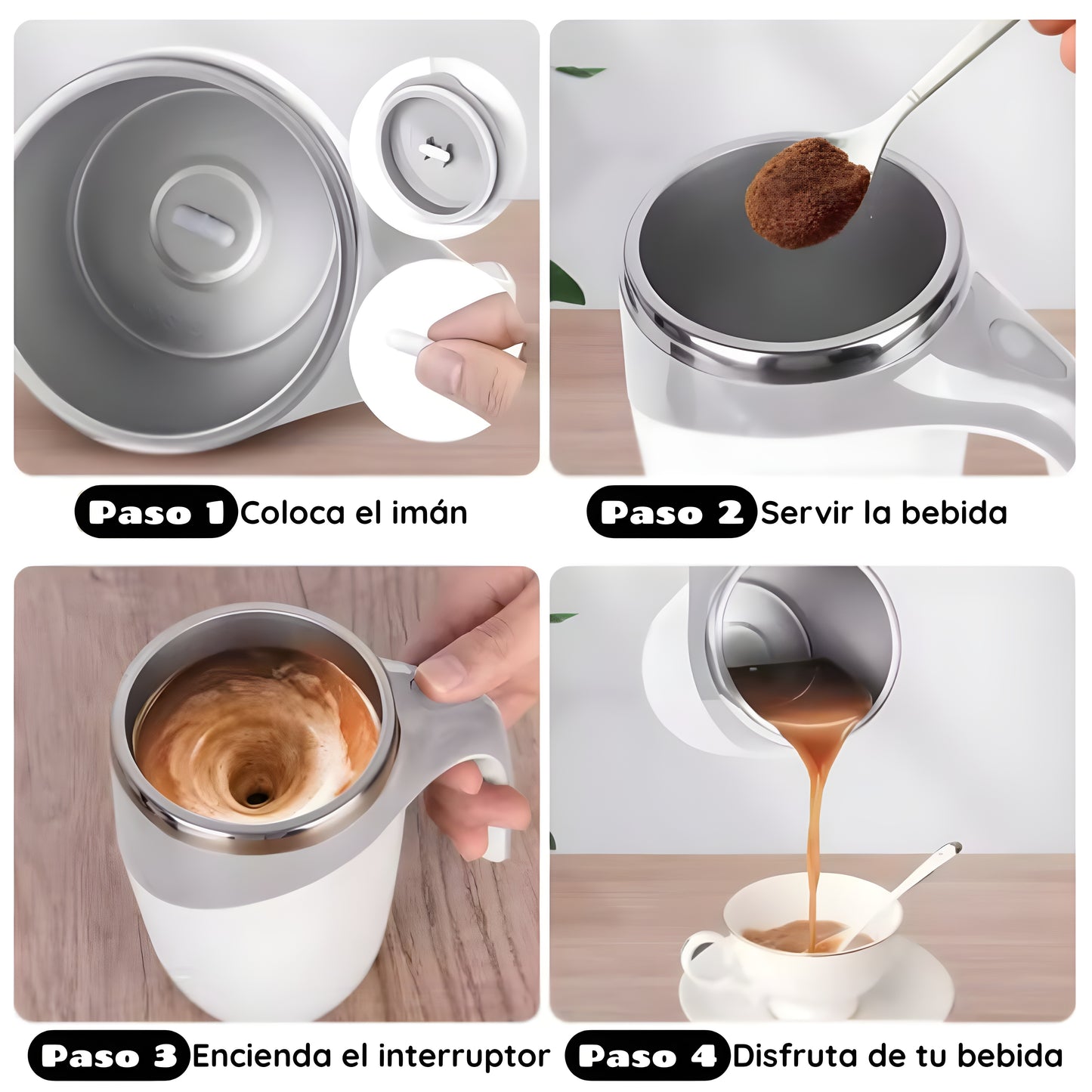 Paso 1 Coloca el imán

Paso 2 Servir la bebida

Paso 3 Encienda el interruptor

Paso 4 Disfruta de tu bebida