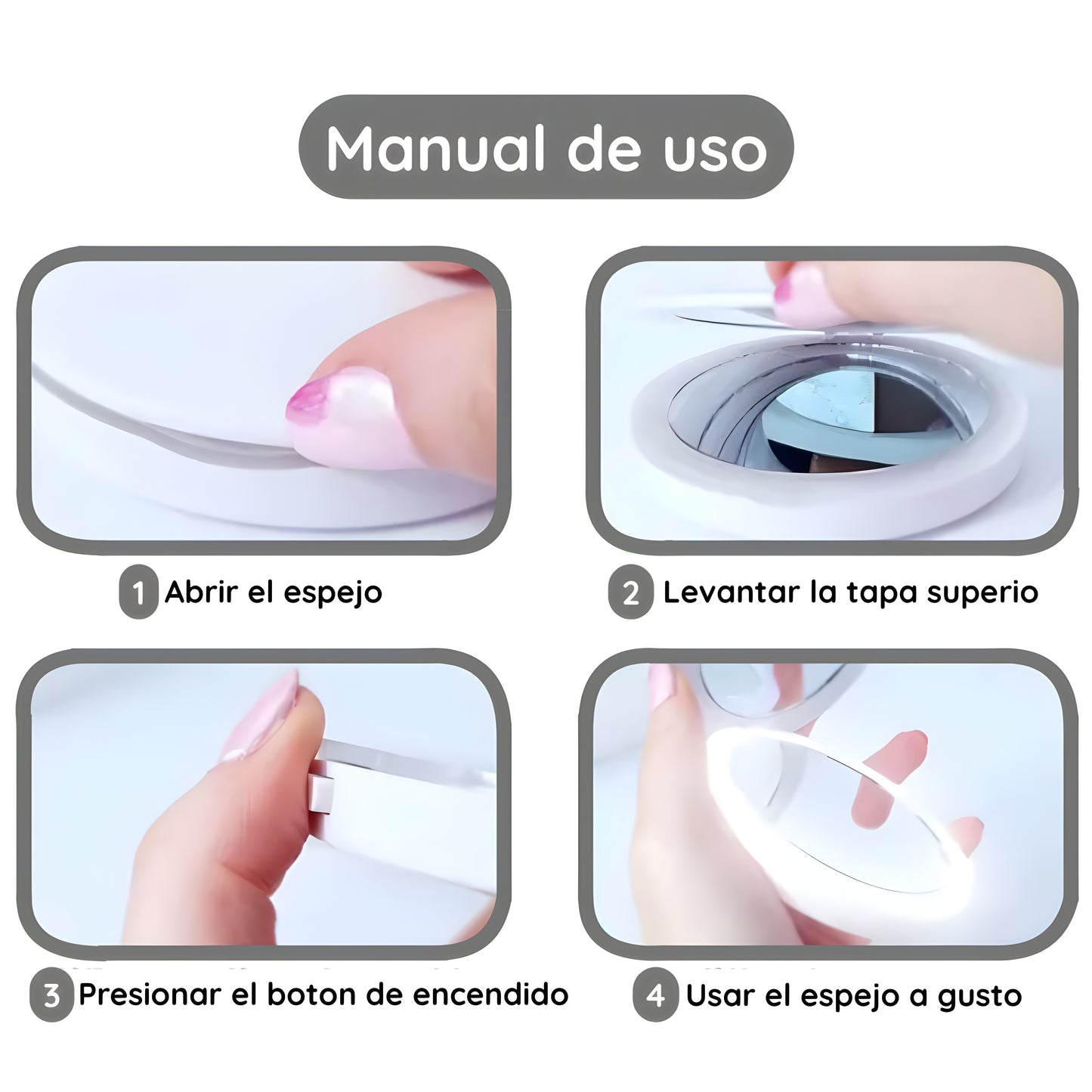 Manual de uso

1 Abrir el espejo

2 Levantar la tapa superio

3 Presionar el boton de encendido

4 Usar el espejo a gusto